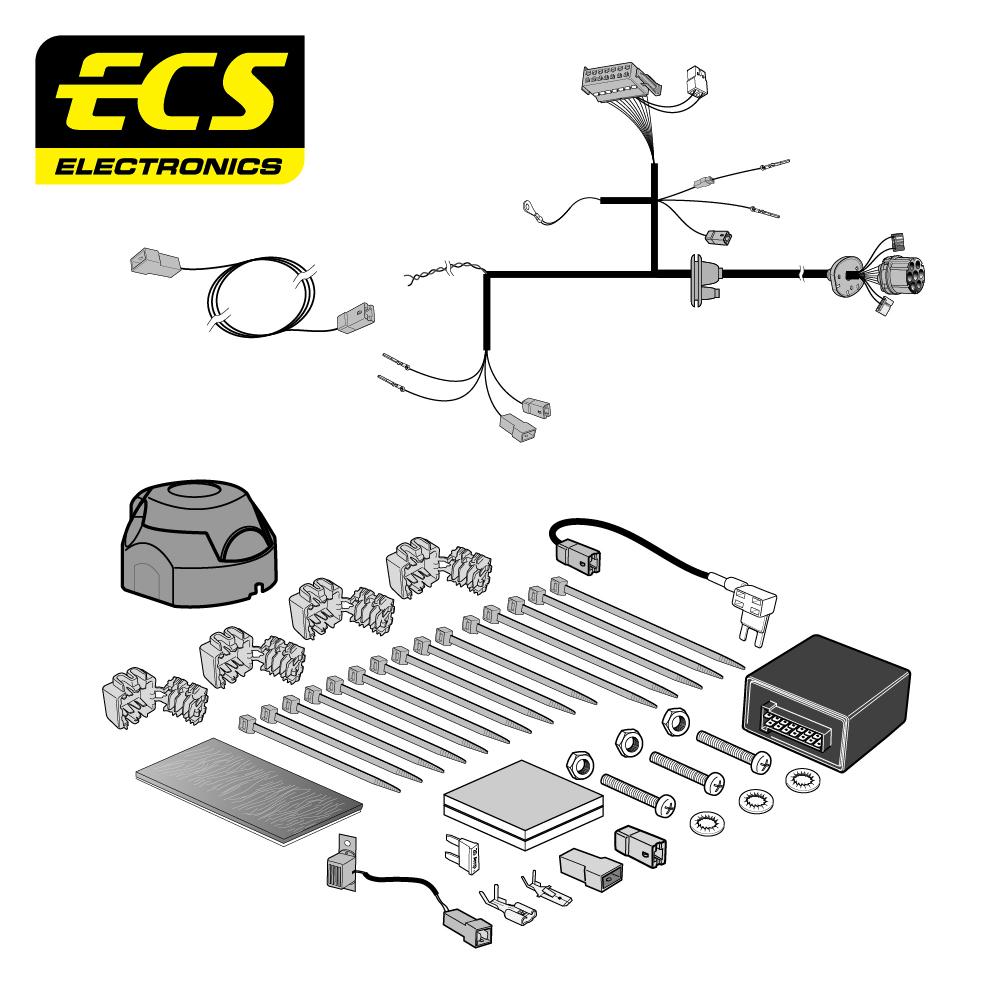 ECS
ELECTRONICS