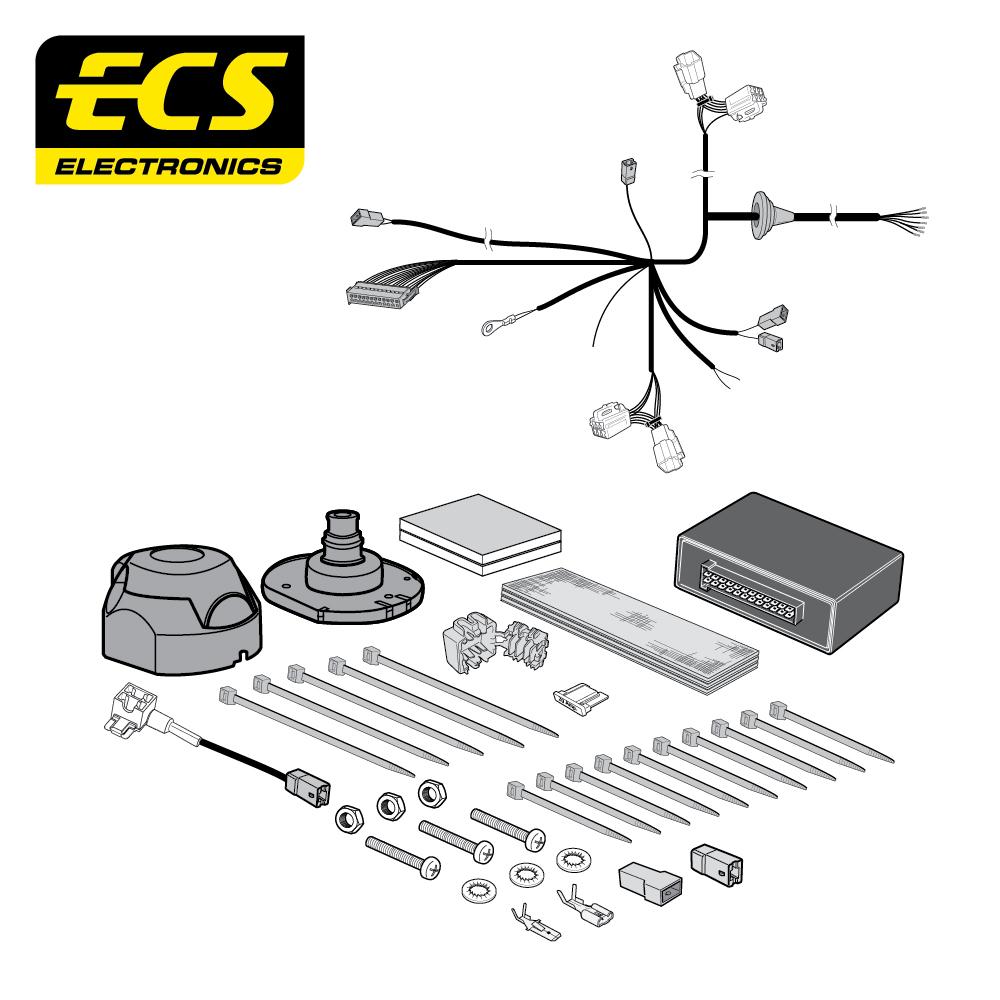 ECS
ELECTRONICS