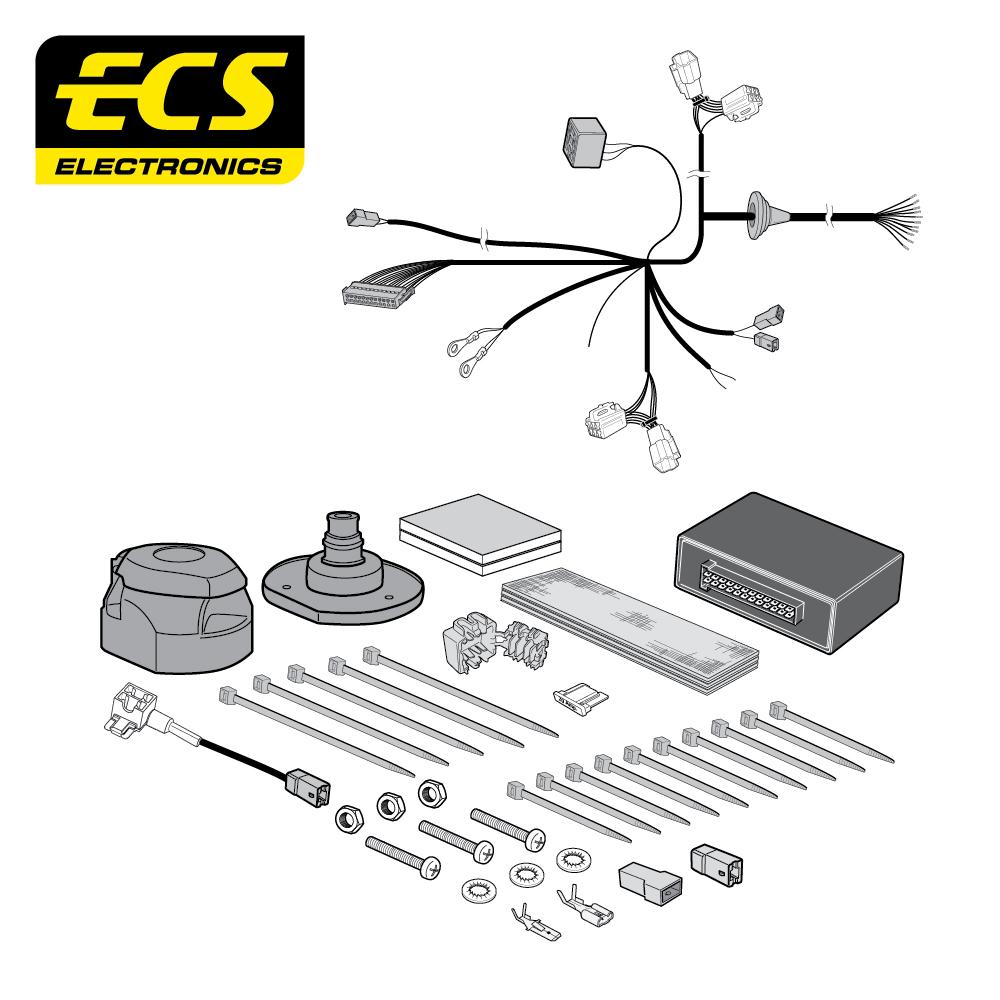 ECS
ELECTRONICS