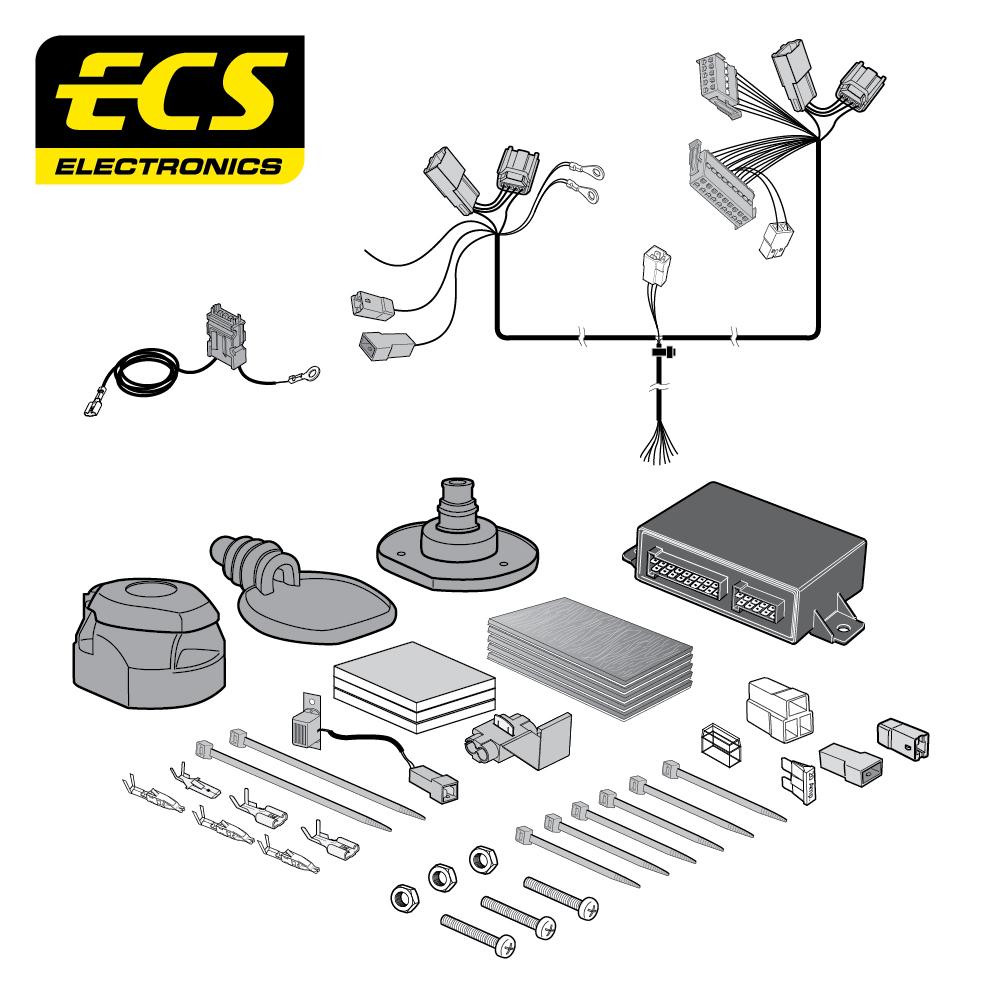 ECS
ELECTRONICS