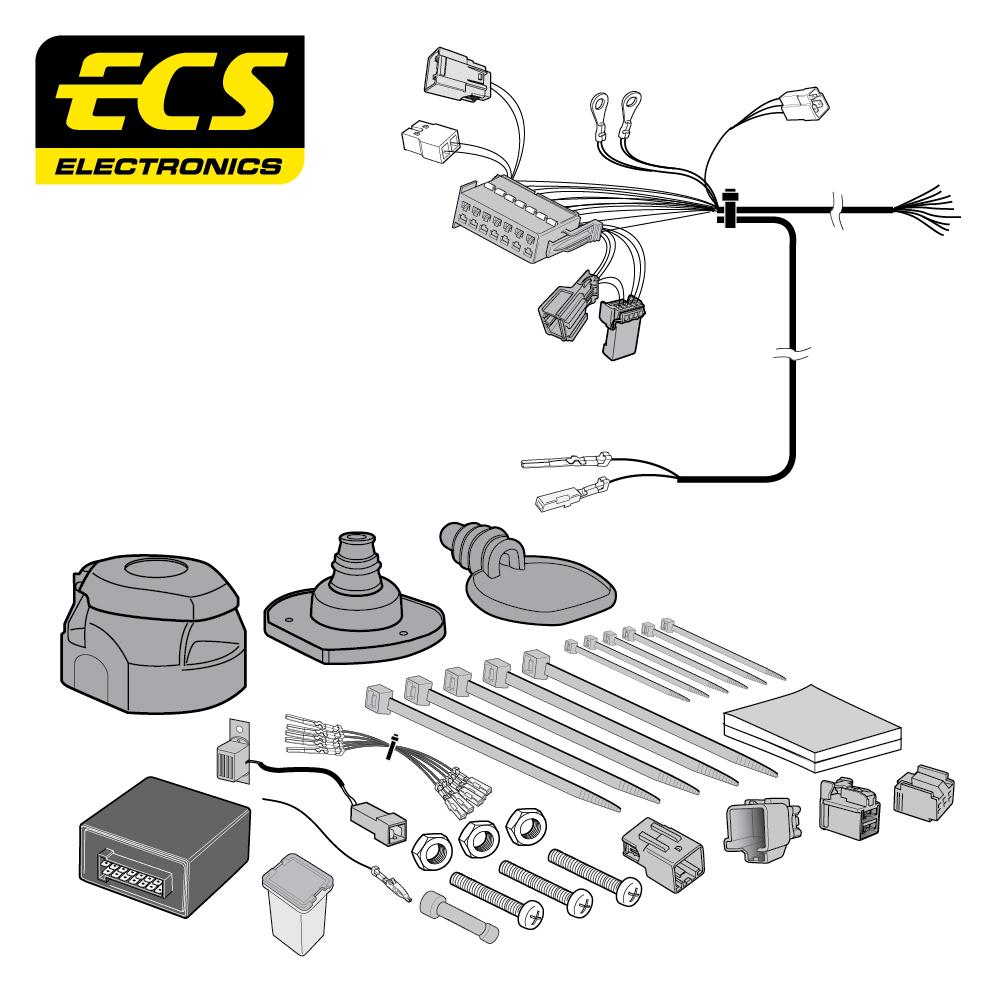 ECS
ELECTRONICS