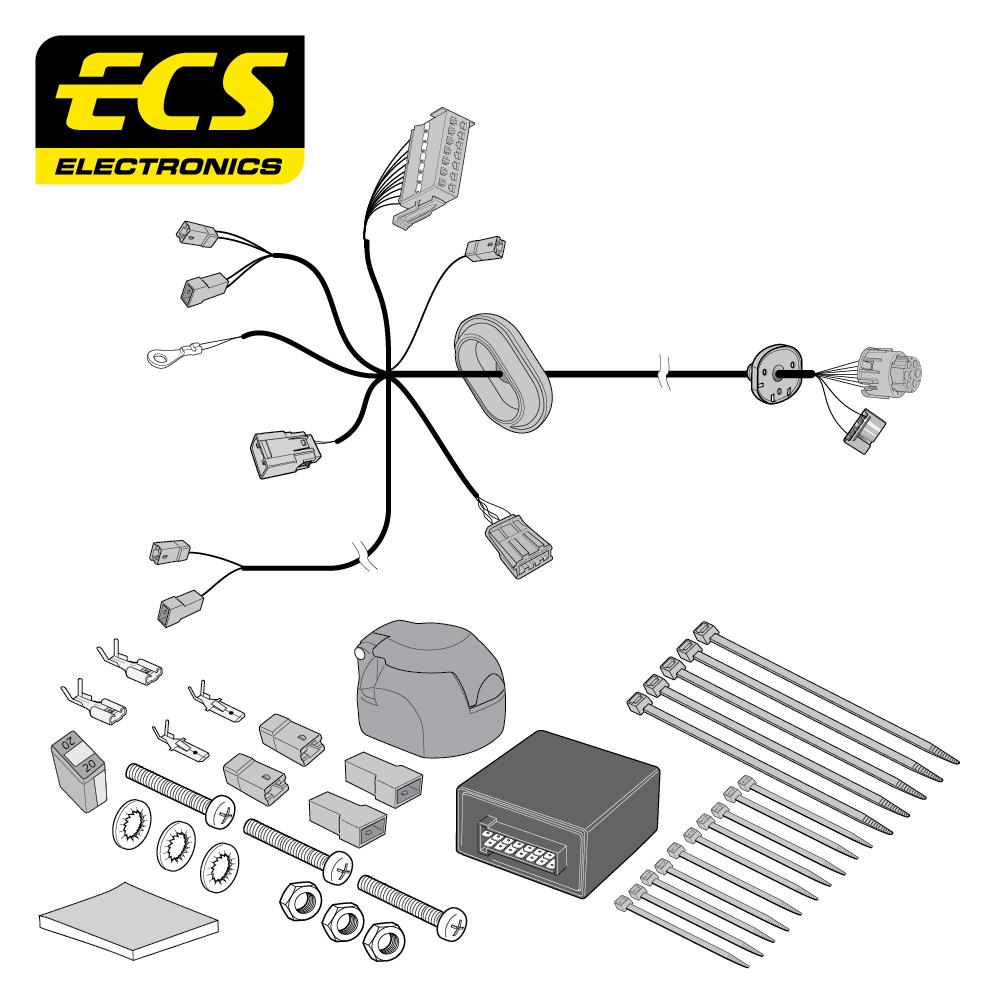 ECS
ELECTRONICS
20
20